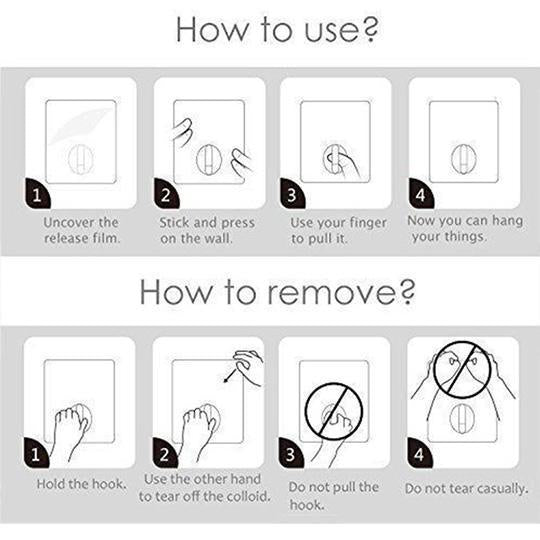 How to use?

1
Uncover the release film.

2
Stick and press on the wall.

3
Use your finger to pull it.

4
Now you can hang your things.

How to remove?

1
Hold the hook.

2
Use the other hand to tear off the colloid.

3
Do not pull the hook.

4
Do not tear casually.