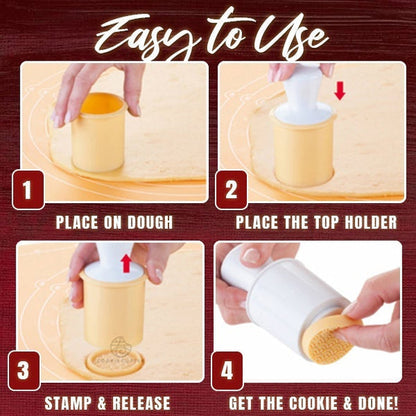 Easy to Use

1

PLACE ON DOUGH

2

PLACE THE TOP HOLDER

3

STAMP & RELEASE

4

GET THE COOKIE & DONE!